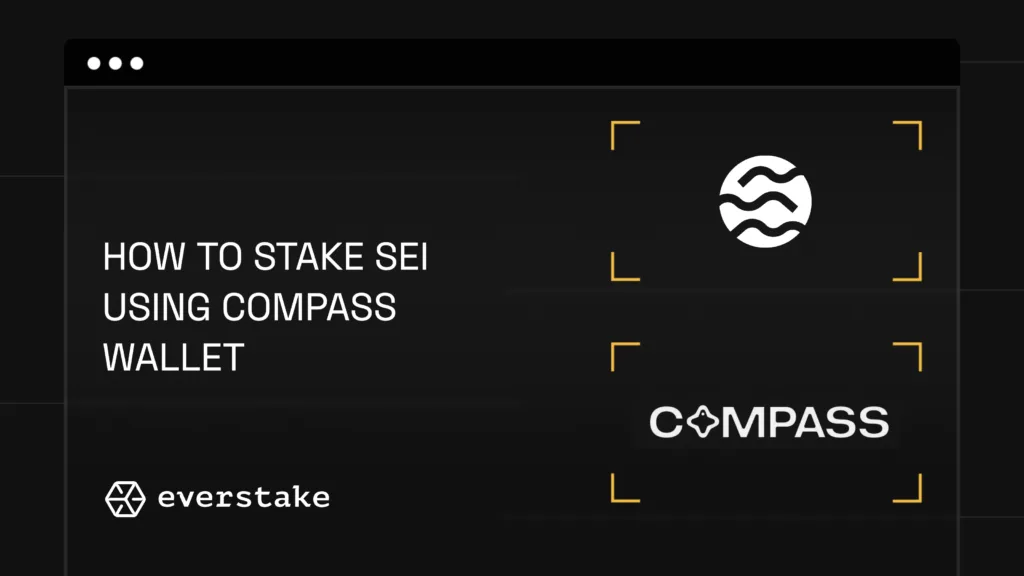 HOW TO STAKE SEI USING COMPASS WALLET

everstake

COMPASS